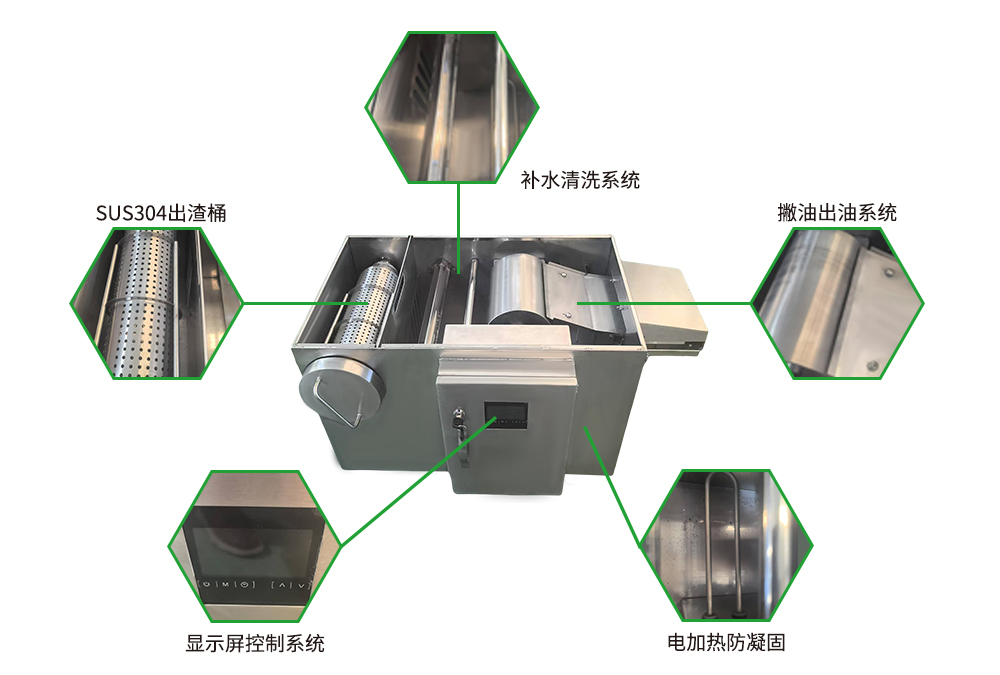 补水清洗系统

SUS304出渣桶

撇油出油系统

显示屏控制系统

电加热防凝固